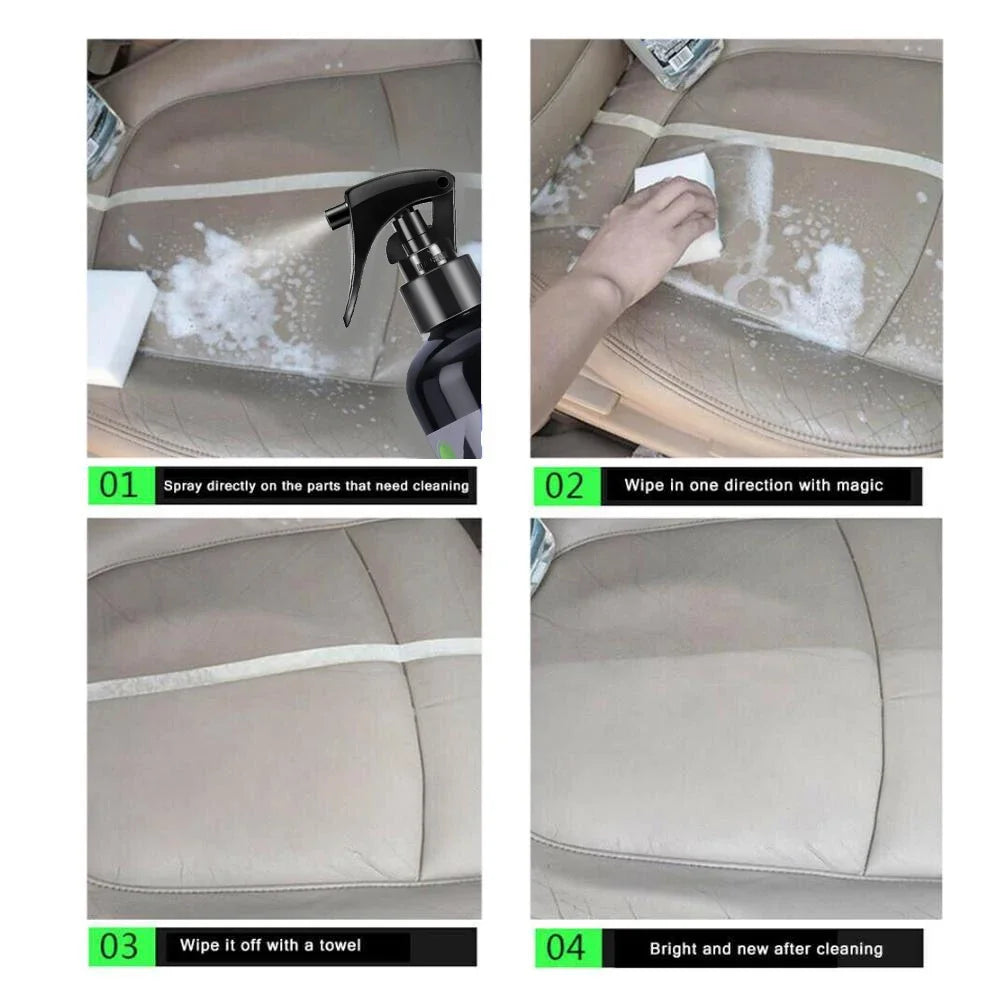 01 Spray directly on the parts that need cleaning

02 Wipe in one direction with magic

03 Wipe it off with a towel

04 Bright and new after cleaning